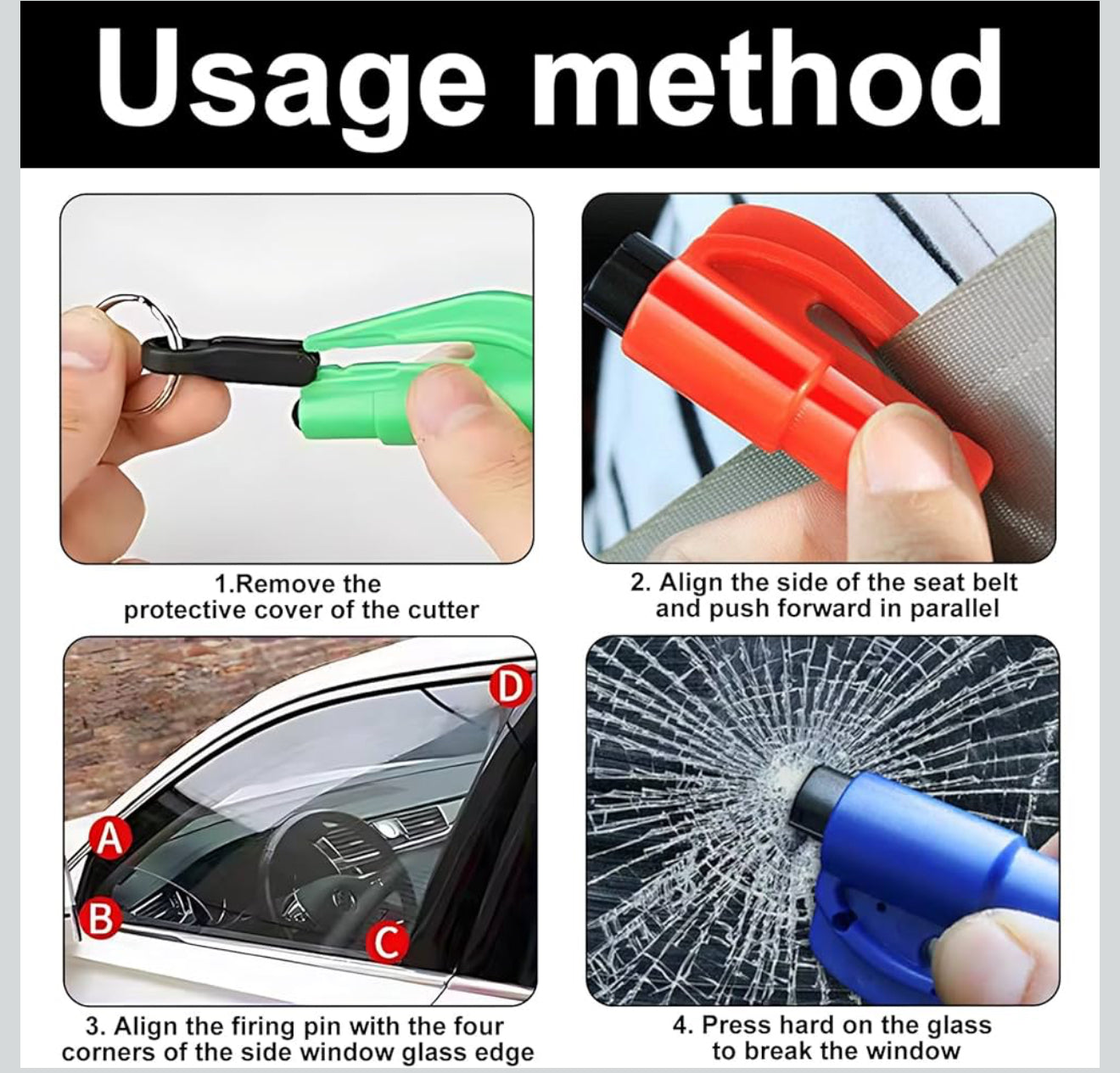 Usage method

1.Remove the protective cover of the cutter

2. Align the side of the seat belt and push forward in parallel

D

A

B

C

3. Align the firing pin with the four corners of the side window glass edge

4. Press hard on the glass to break the window